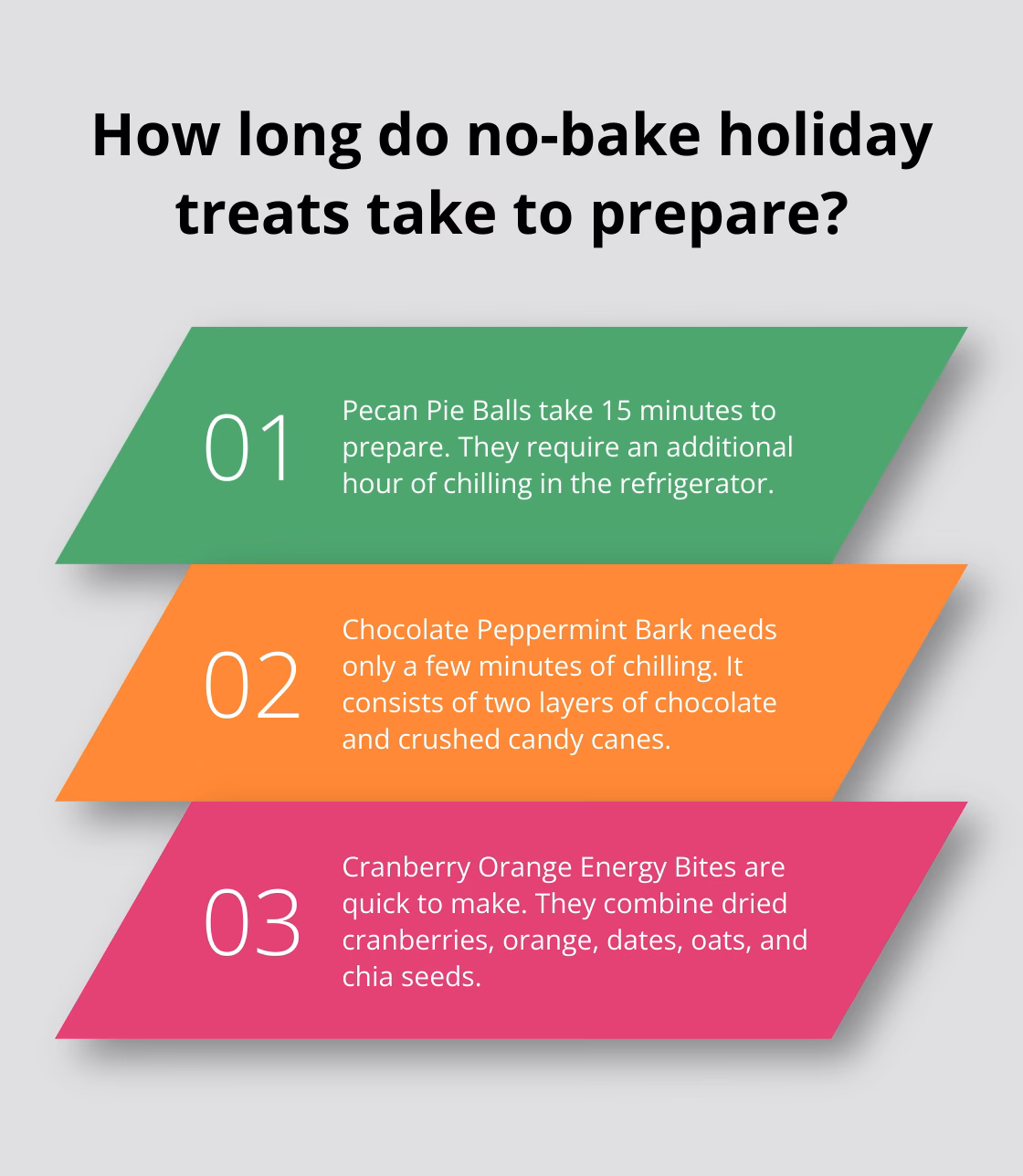 How long do no-bake holiday treats take to prepare?

01

Pecan Pie Balls take 15 minutes to prepare. They require an additional hour of chilling in the refrigerator.

02

Chocolate Peppermint Bark needs only a few minutes of chilling. It consists of two layers of chocolate and crushed candy canes.

03

Cranberry Orange Energy Bites are quick to make. They combine dried cranberries, orange, dates, oats, and chia seeds.